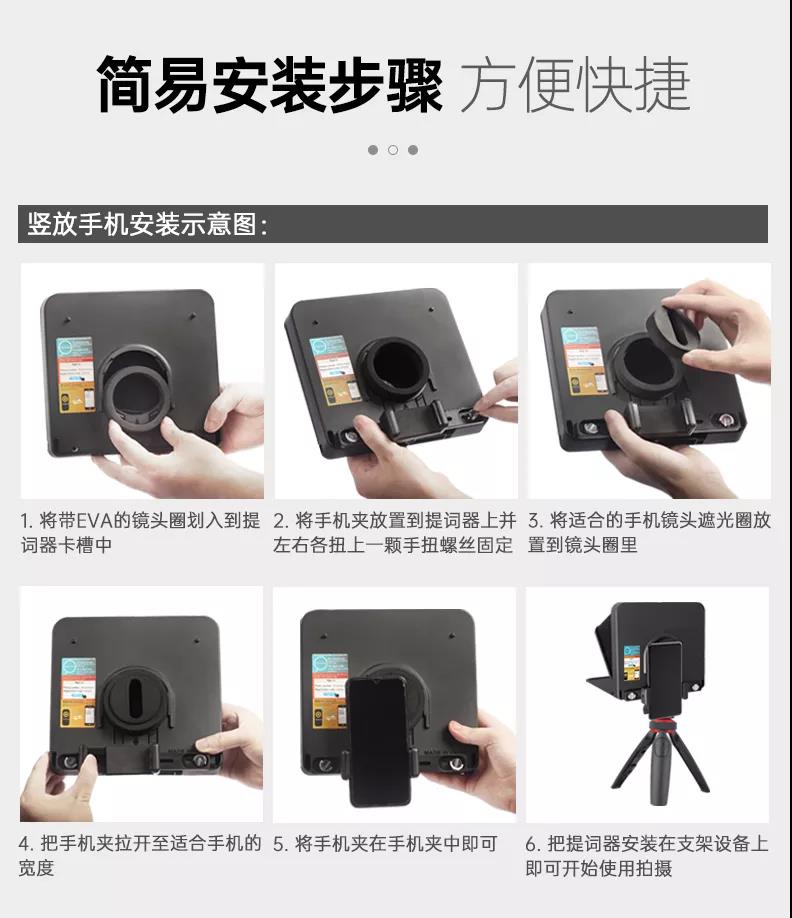 简易安装步骤 方便快捷

竖放手机安装示意图：

1. 将带EVA的镜头圈划入到提词器卡槽中

2. 将手机夹放置到提词器上并左右各扭上一颗手扭螺丝固定

3. 将适合的手机镜头遮光圈放置到镜头圈里

4. 把手机夹拉开至适合手机的宽度

5. 将手机夹在手机夹中即可

6. 把提词器安装在支架设备上即可开始使用拍摄