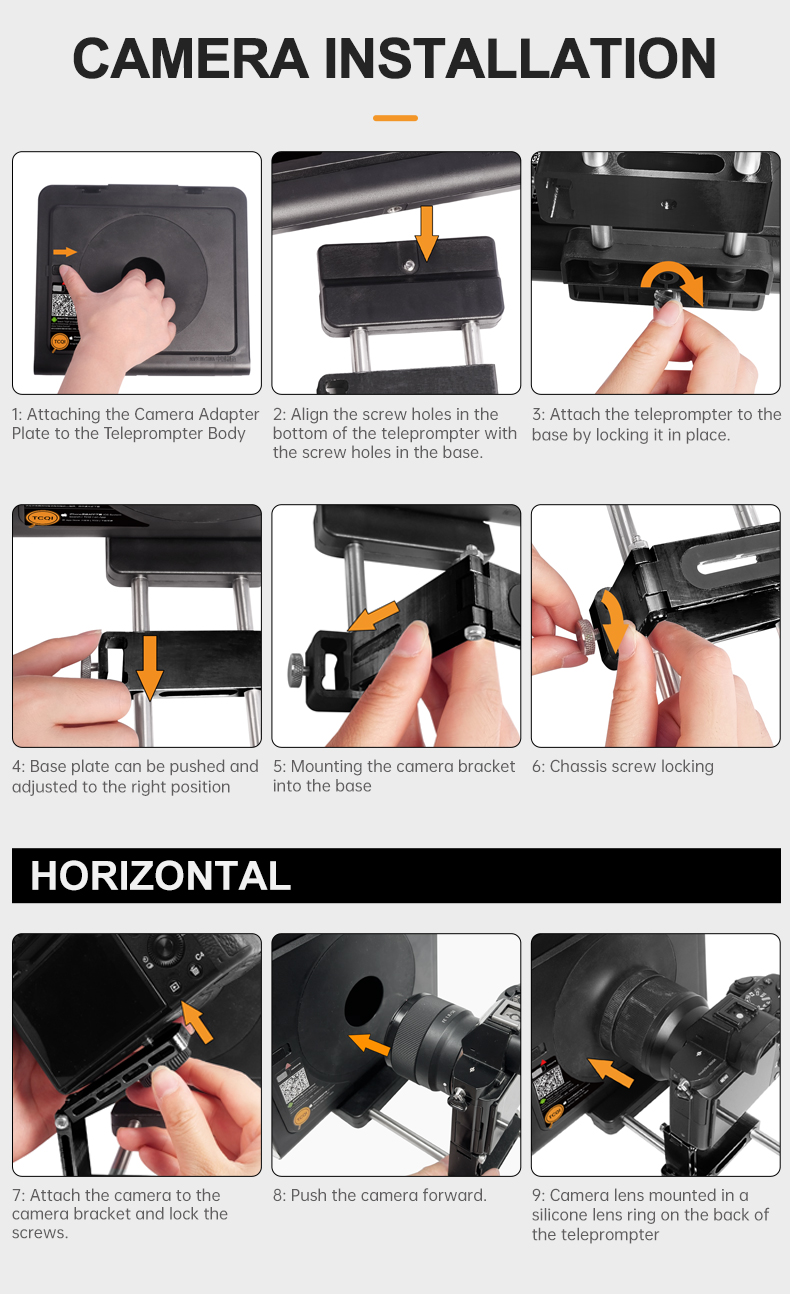 CAMERA INSTALLATION

1: Attaching the Camera Adapter Plate to the Teleprompter Body

2: Align the screw holes in the bottom of the teleprompter with the screw holes in the base.

3: Attach the teleprompter to the base by locking it in place.

4: Base plate can be pushed and adjusted to the right position

5: Mounting the camera bracket into the base

6: Chassis screw locking

HORIZONTAL

7: Attach the camera to the camera bracket and lock the screws.

8: Push the camera forward.

9: Camera lens mounted in a silicone lens ring on the back of the teleprompter